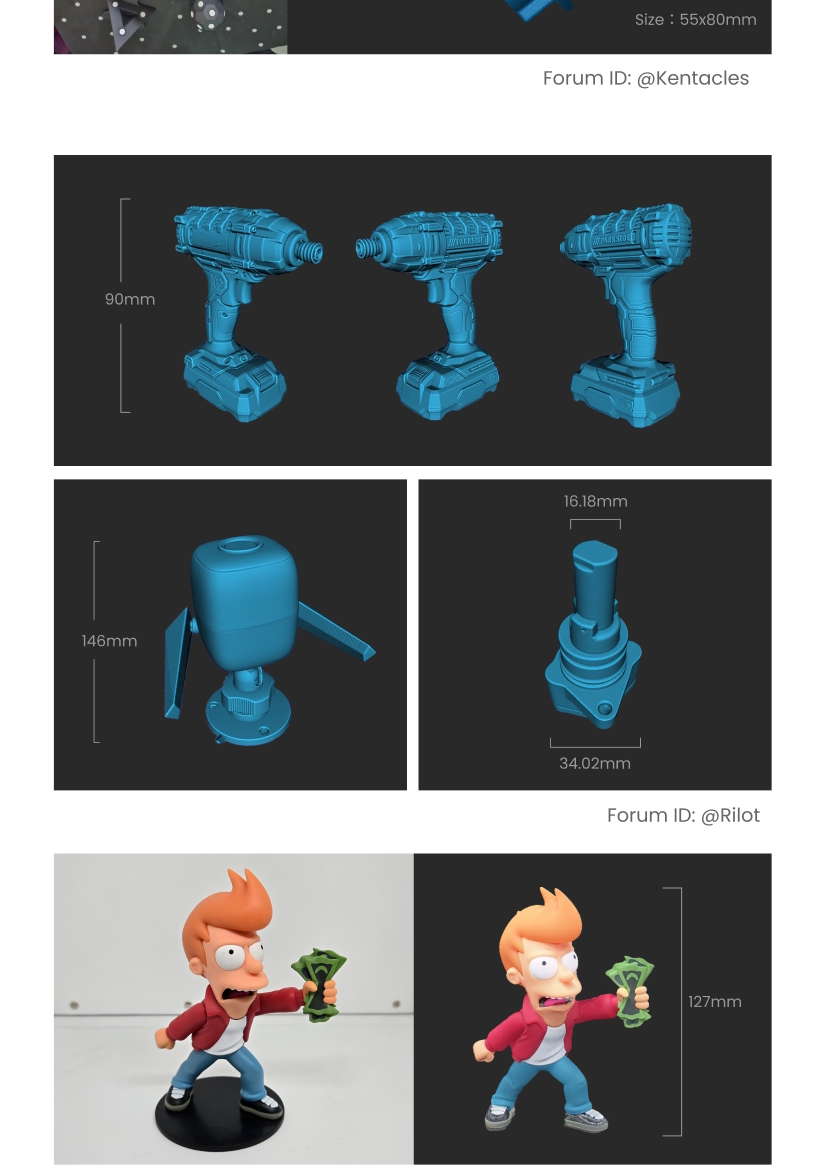 Size：55x80mm

Forum ID: @Kentacles

90mm

146mm

16.18mm

34.02mm

Forum ID: @Rilot

127mm